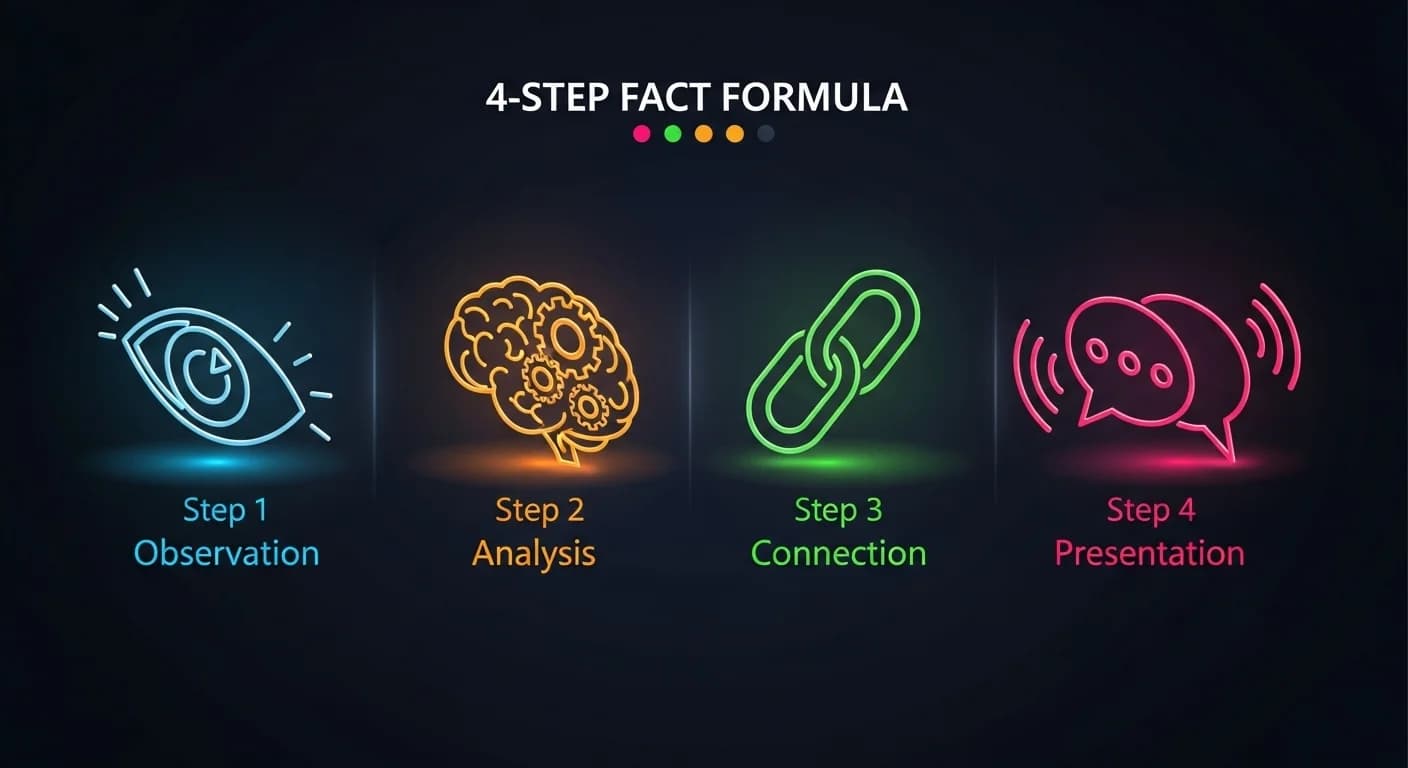 4-STEP FACT FORMULA

Step 1
Observation

Step 2
Analysis

Step 3
Connection

Step 4
Presentation